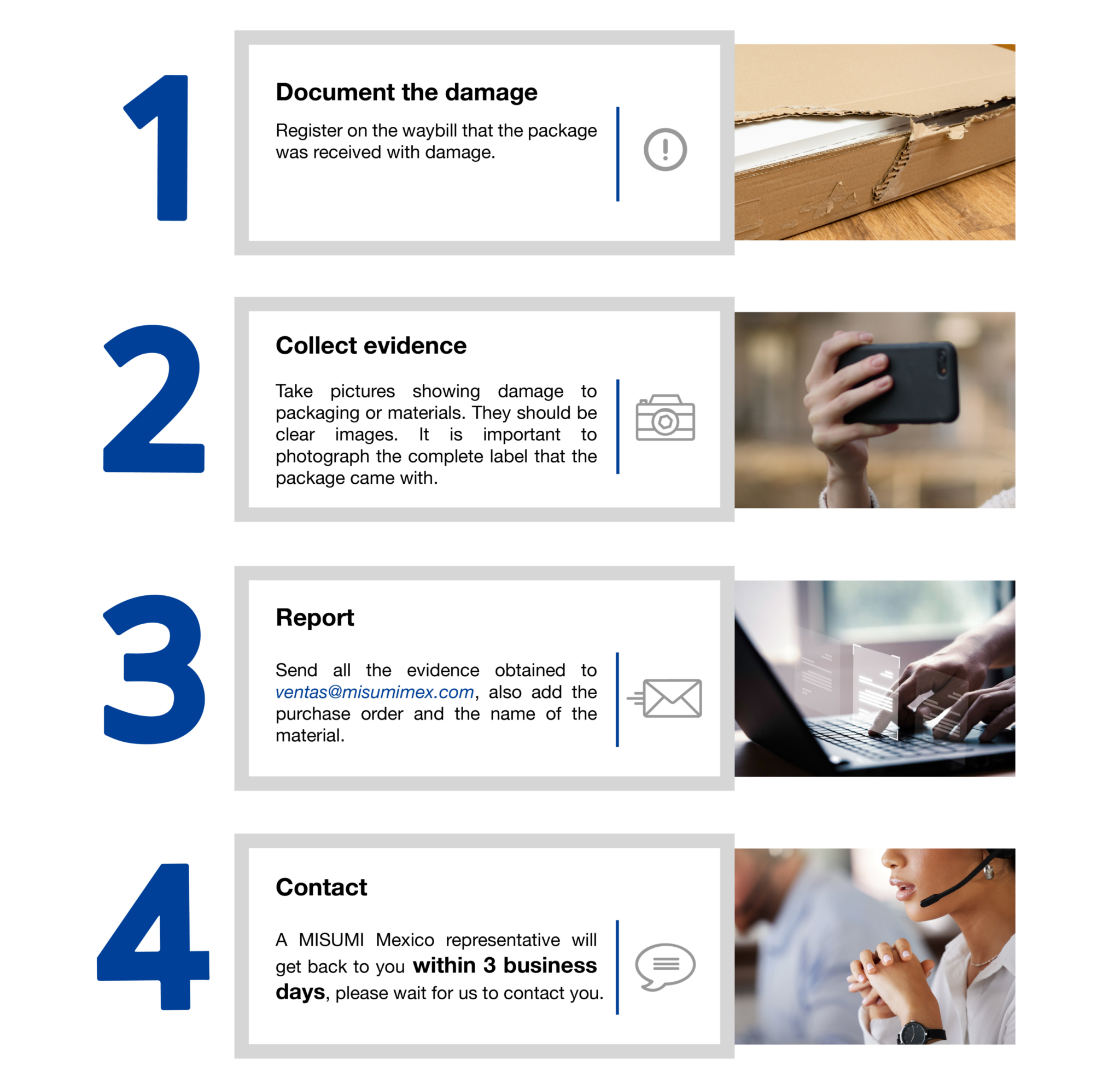 1

Document the damage

Register on the waybill that the package was received with damage.

2

Collect evidence

Take pictures showing damage to packaging or materials. They should be clear images. It is important to photograph the complete label that the package came with.

3

Report

Send all the evidence obtained to ventas@misumimex.com, also add the purchase order and the name of the material.

4

Contact

A MISUMI Mexico representative will get back to you within 3 business days, please wait for us to contact you.