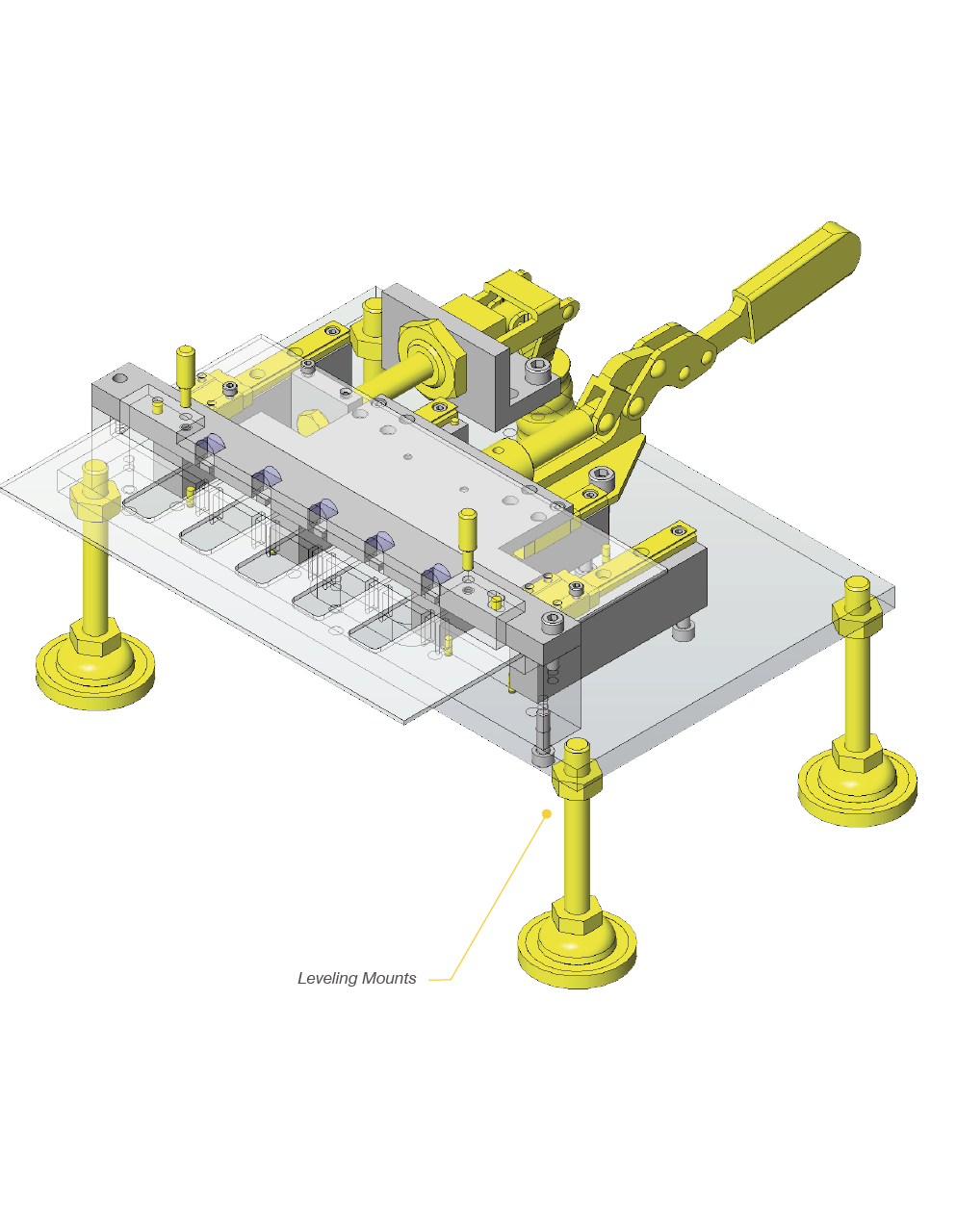 Leveling Mounts