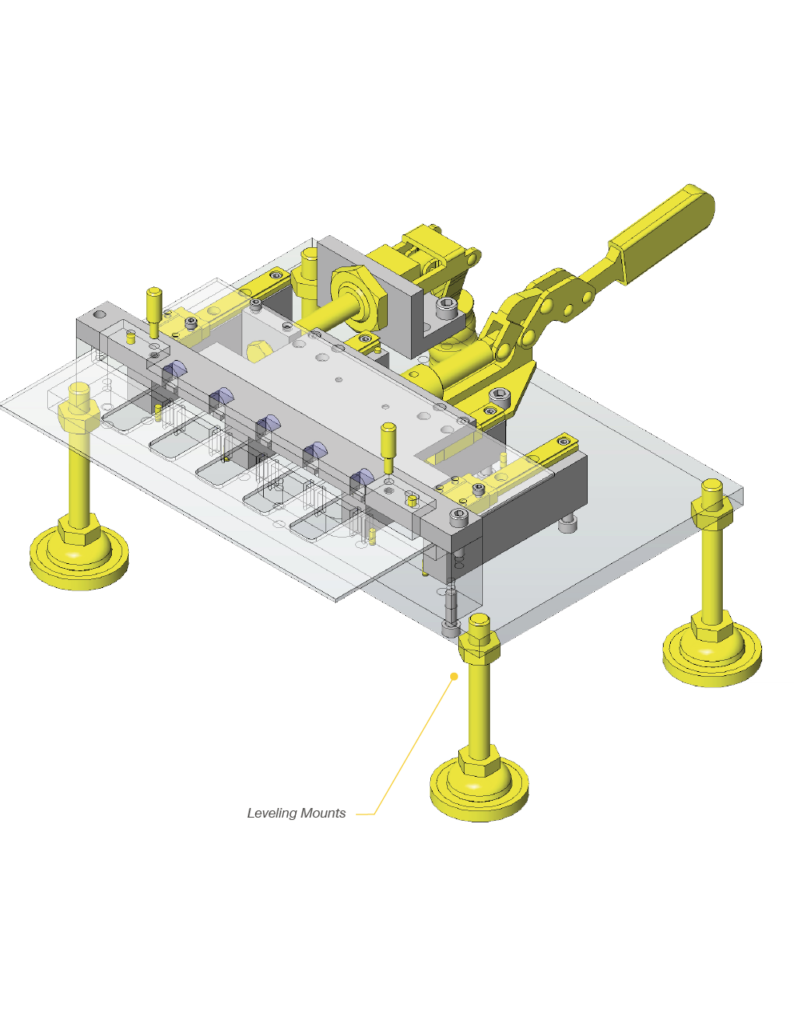 Leveling Mounts