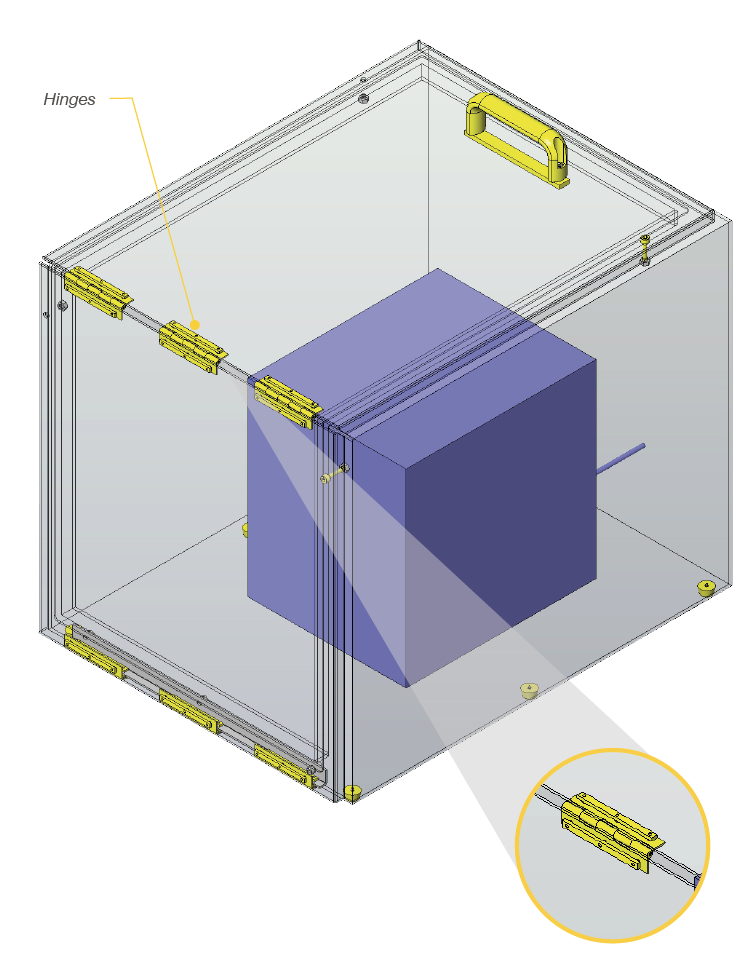 Hinges