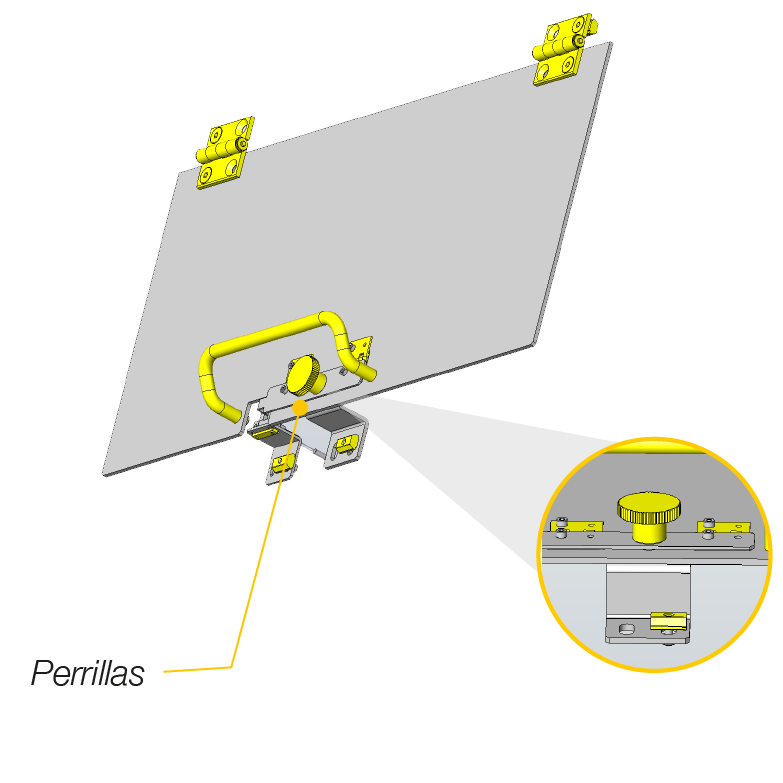 Perrillas