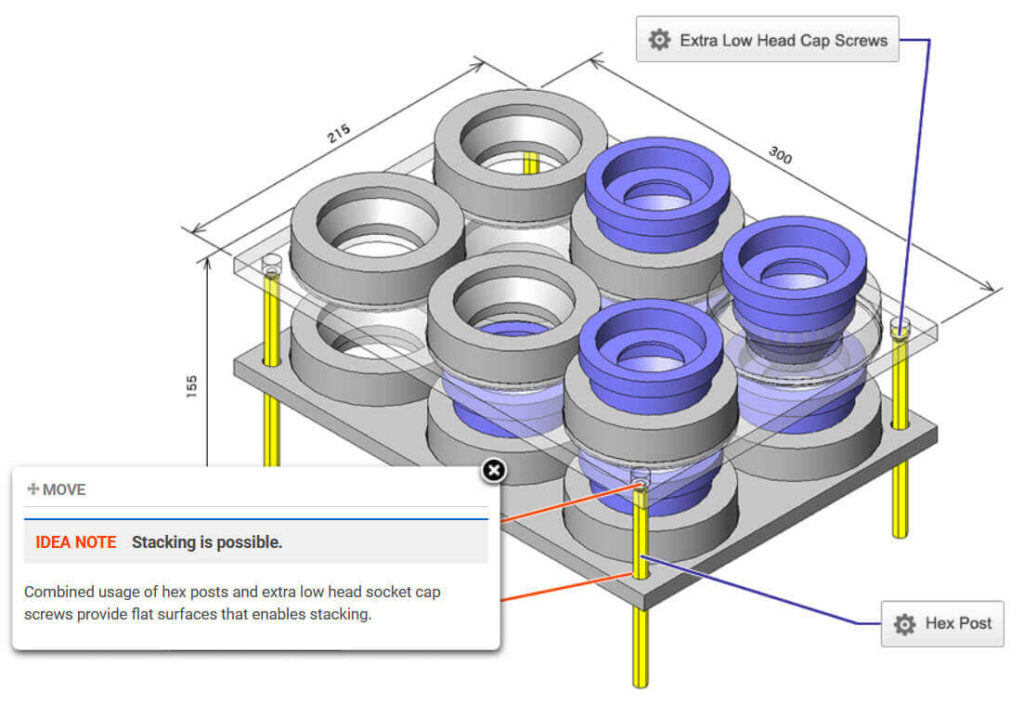 Extra Low Head Cap Screws

215

300

155

MOVE

IDEA NOTE Stacking is possible.

Combined usage of hex posts and extra low head socket cap screws provide flat surfaces that enables stacking.

Hex Post