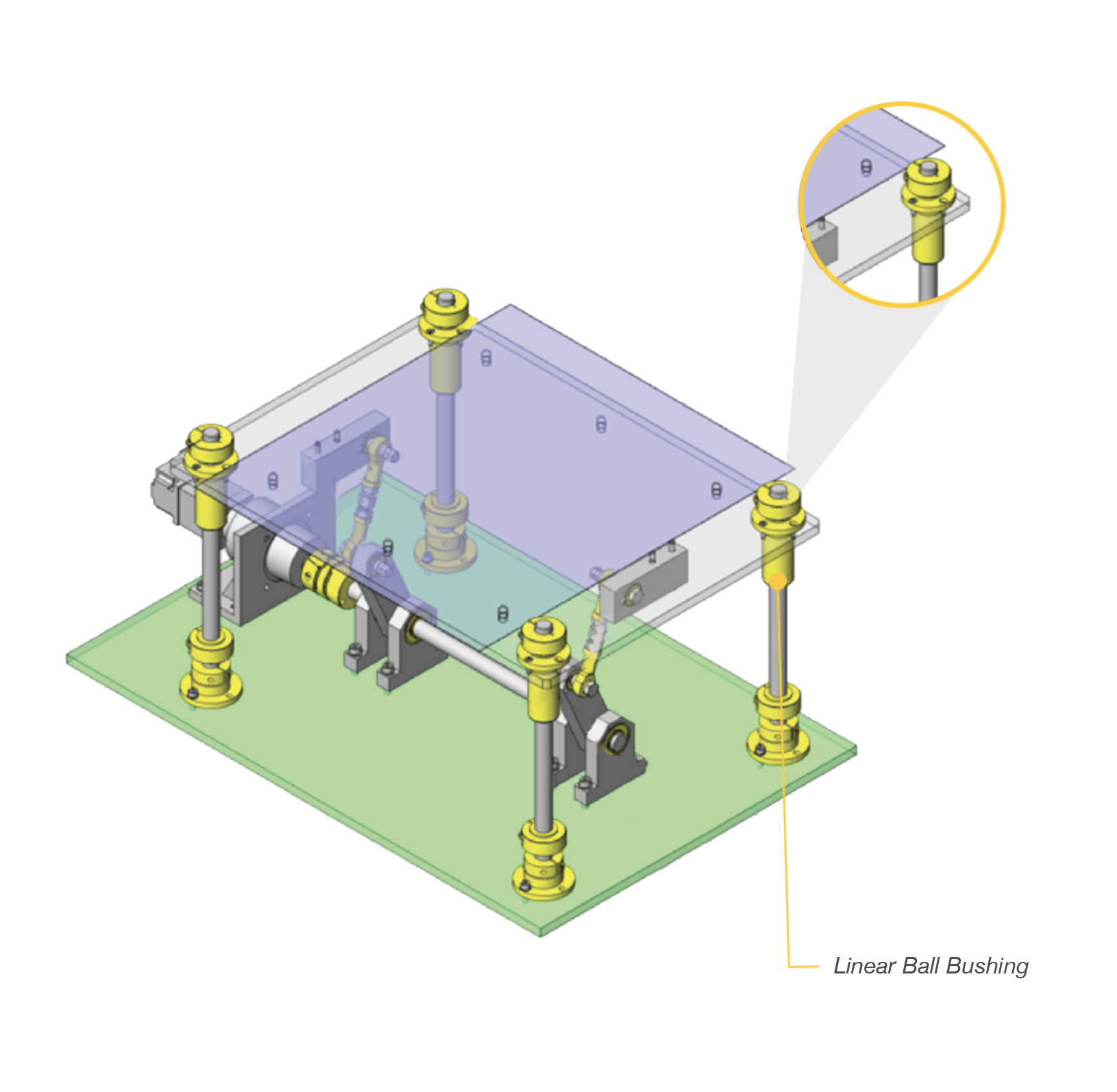 Linear Ball Bushing