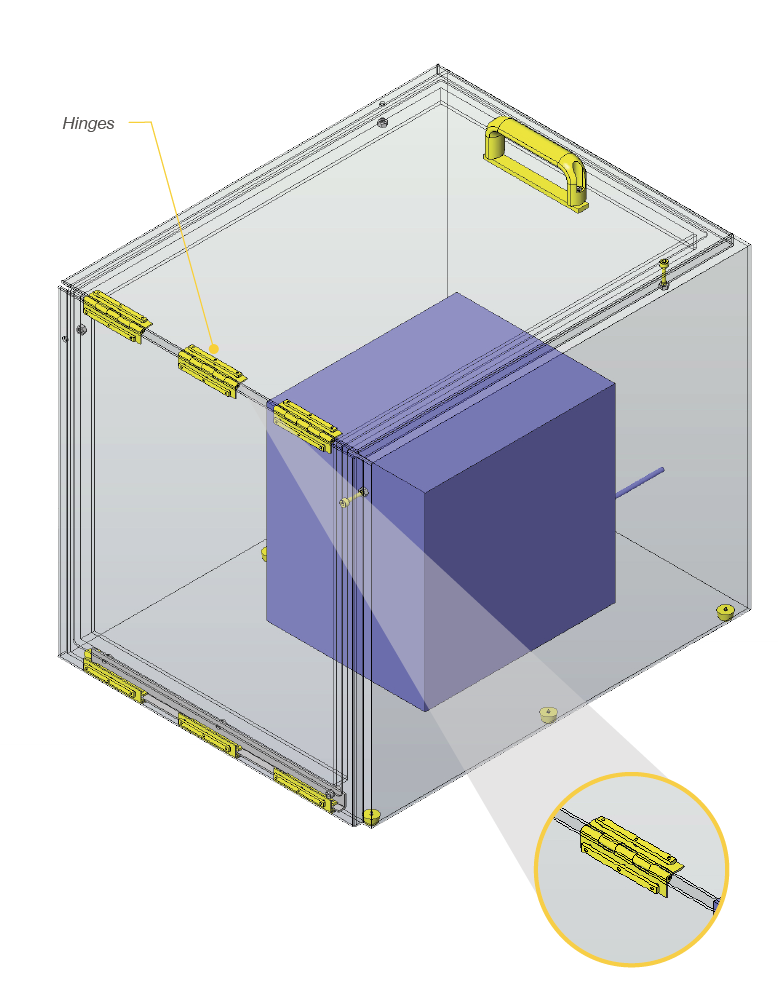 Hinges