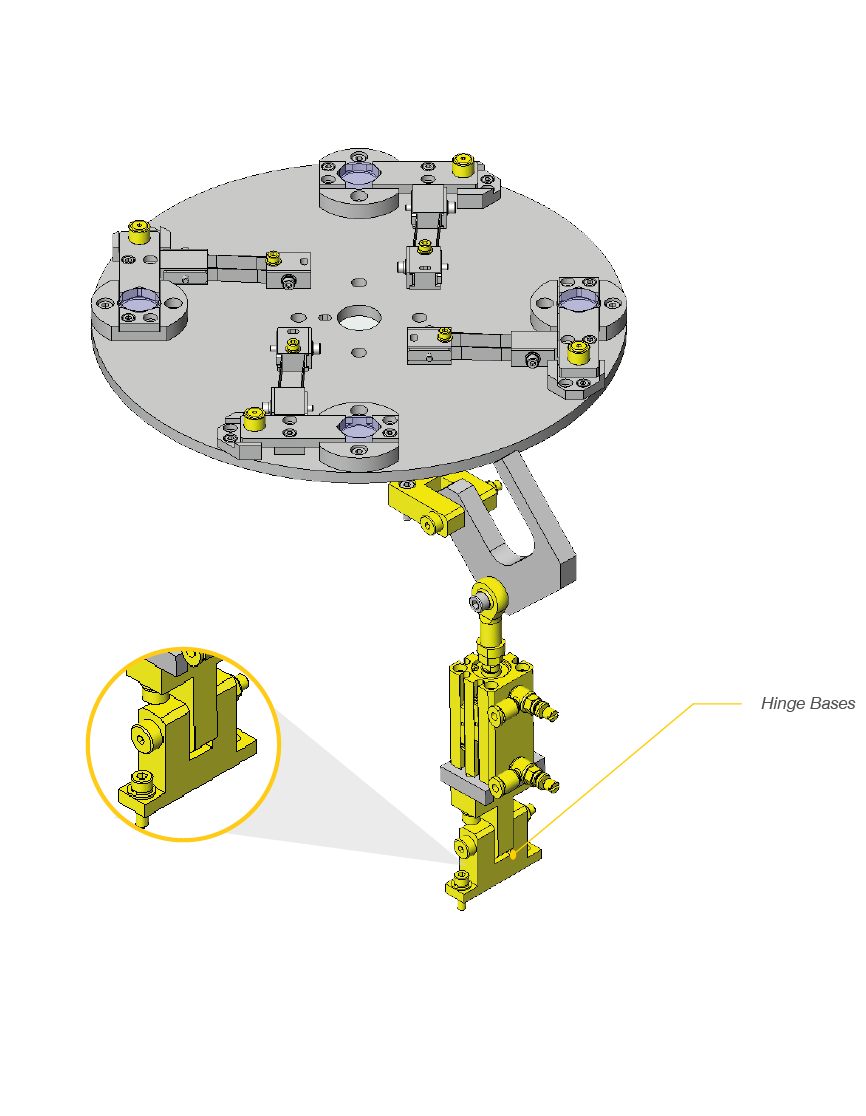 Hinge Bases