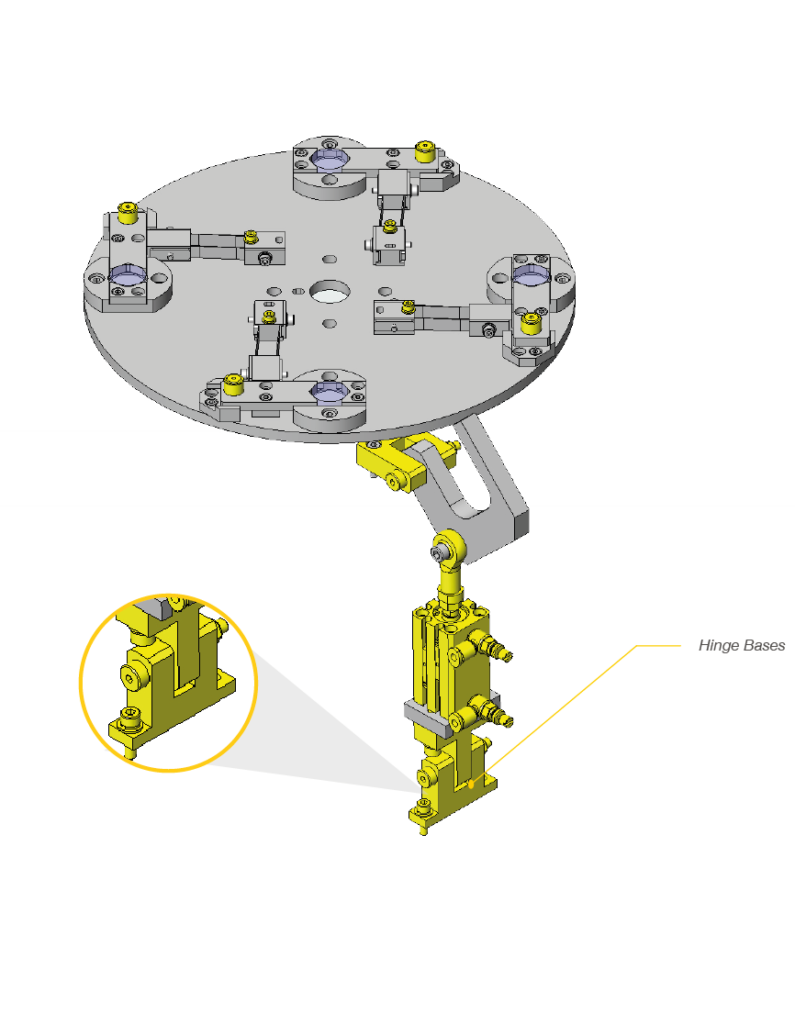 Hinge Bases