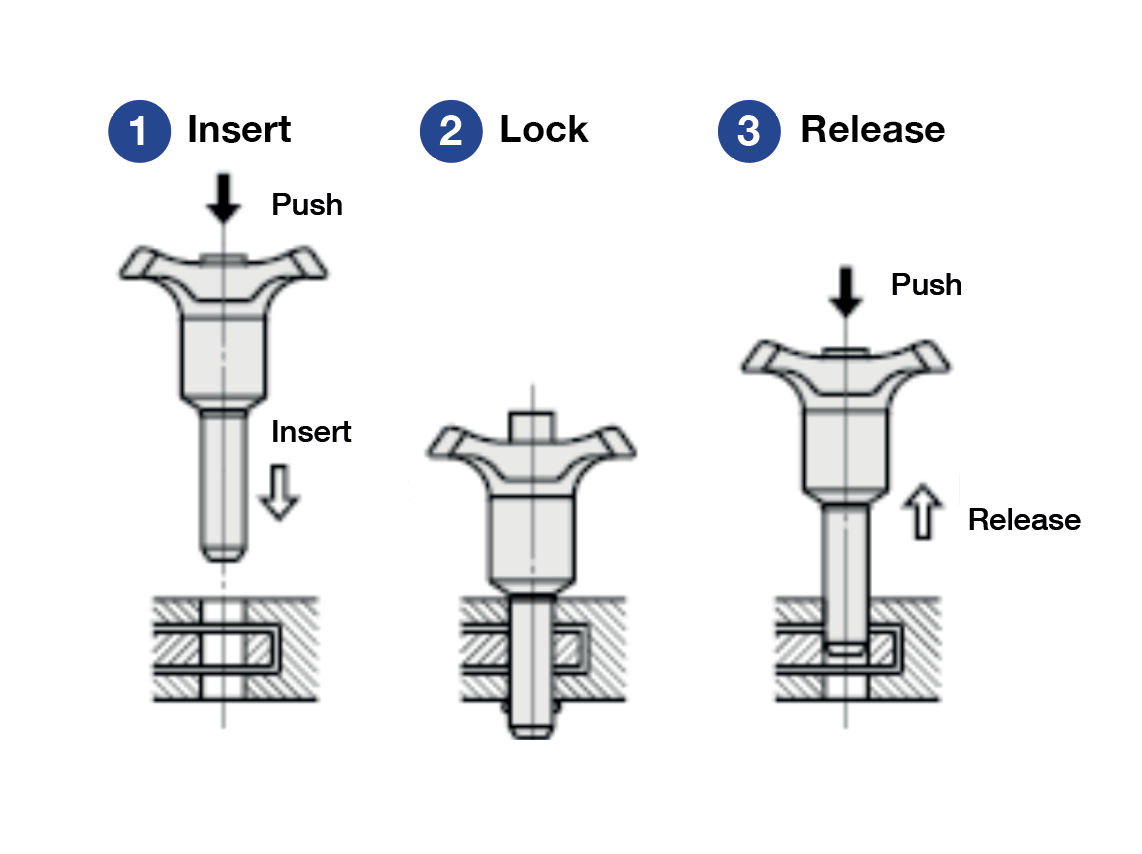 1 Insert
Push
Insert

2 Lock

3 Release
Push
Release