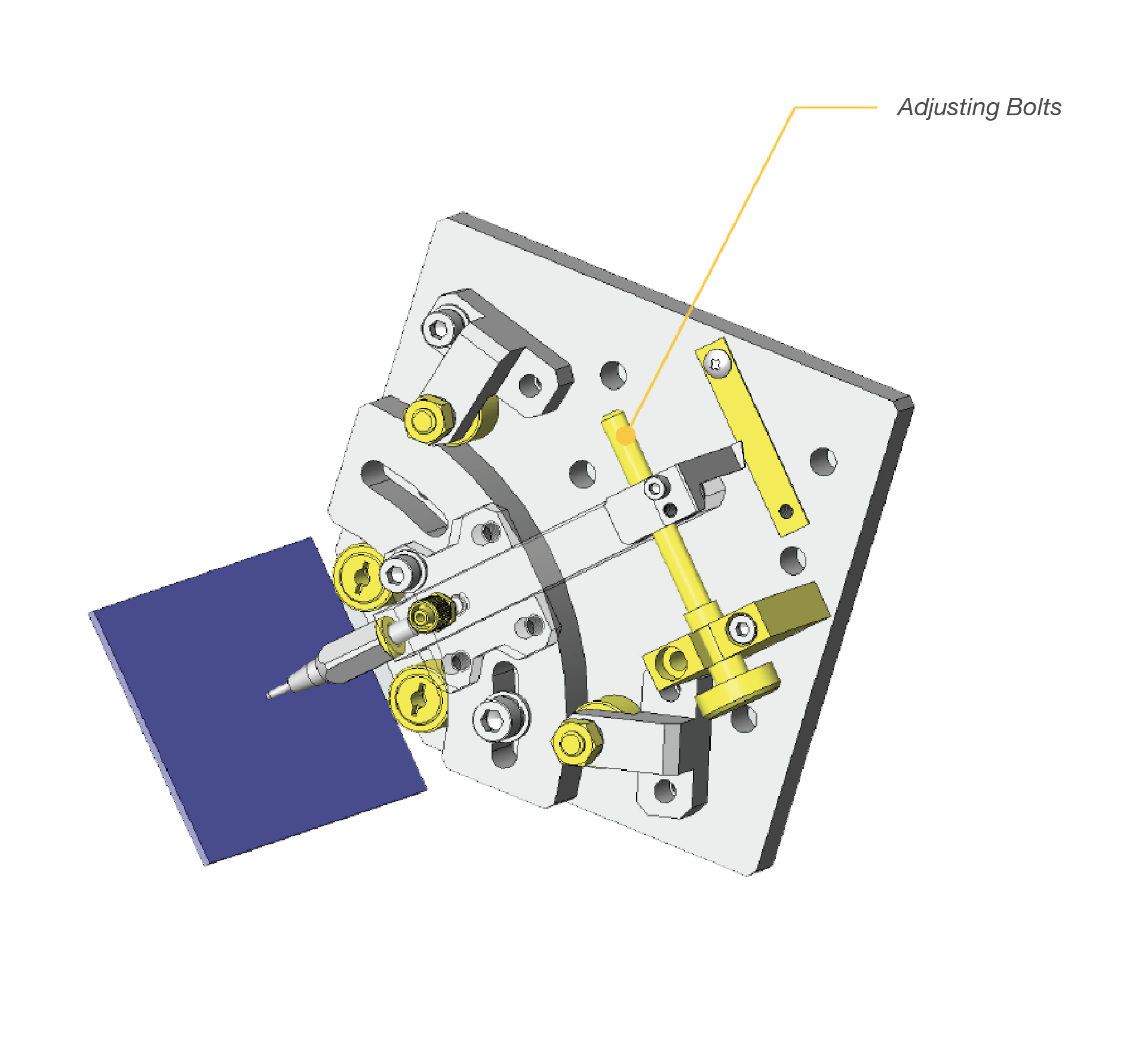 Adjusting Bolts